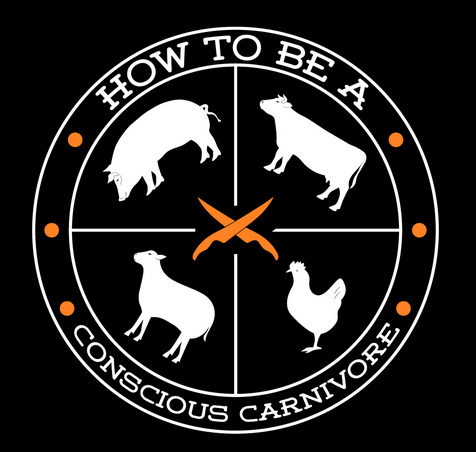 HOW TO BE A
CONSCIOUS CARNIVORE