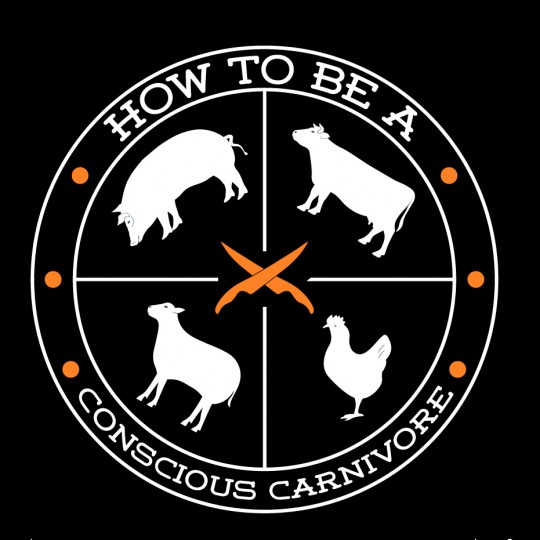 HOW TO BE A
CONSCIOUS CARNIVORE